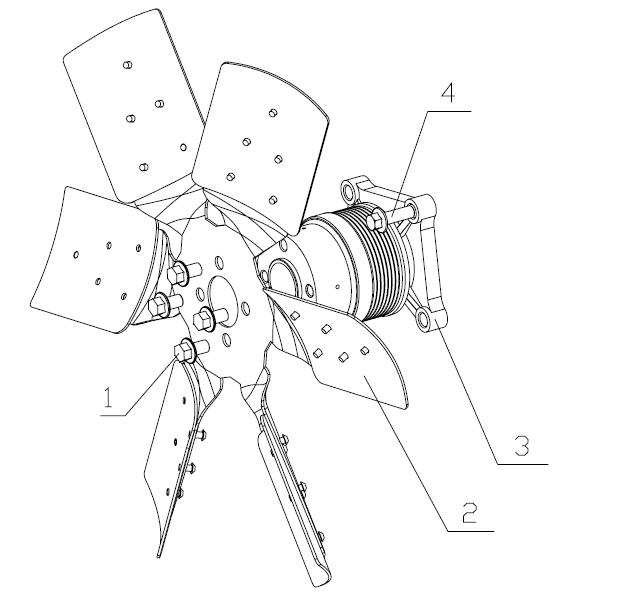 4
1
3
2