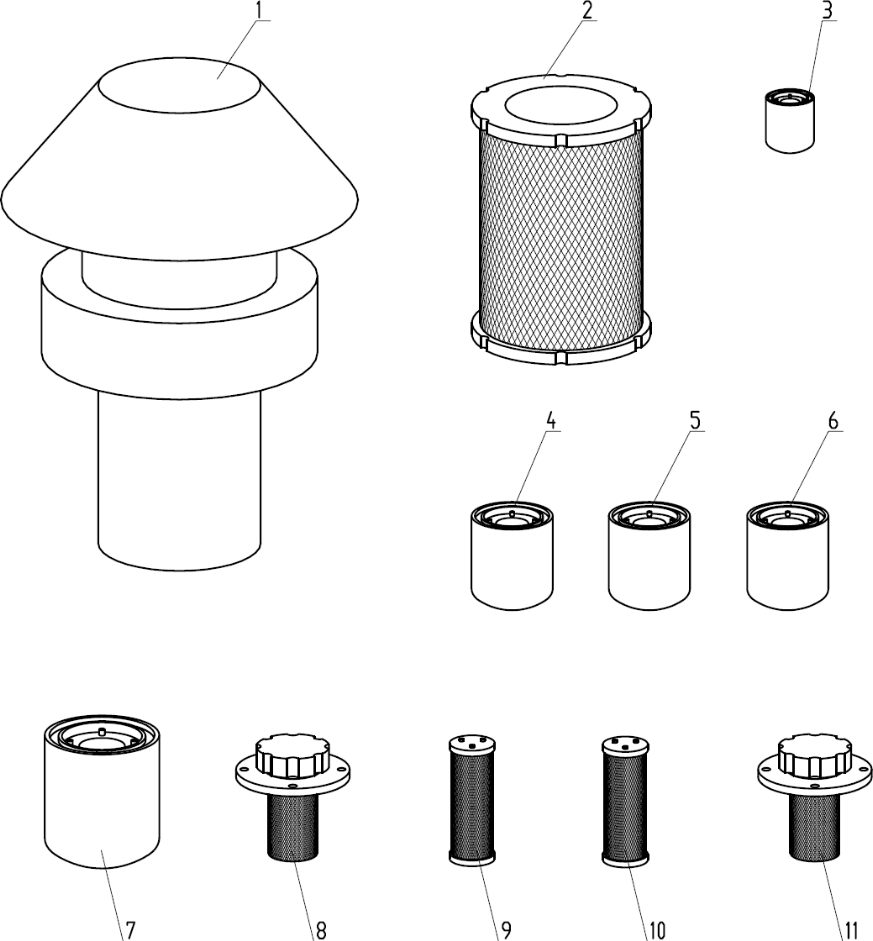 1
2
3
4
5
6
7
8
9
10
11