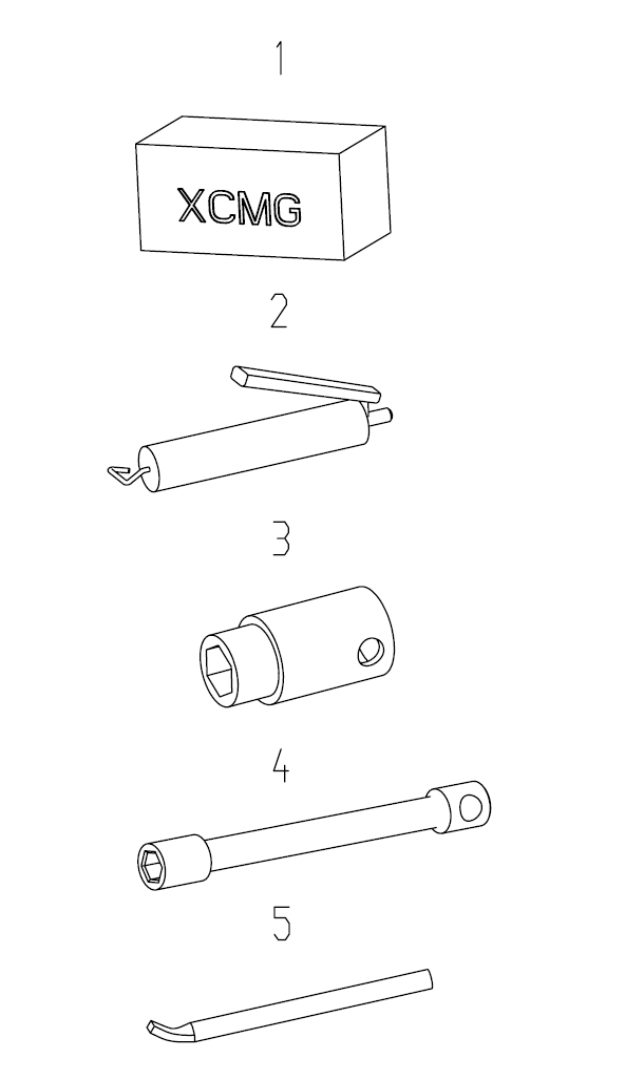 1

XCMG

2

3

4

5