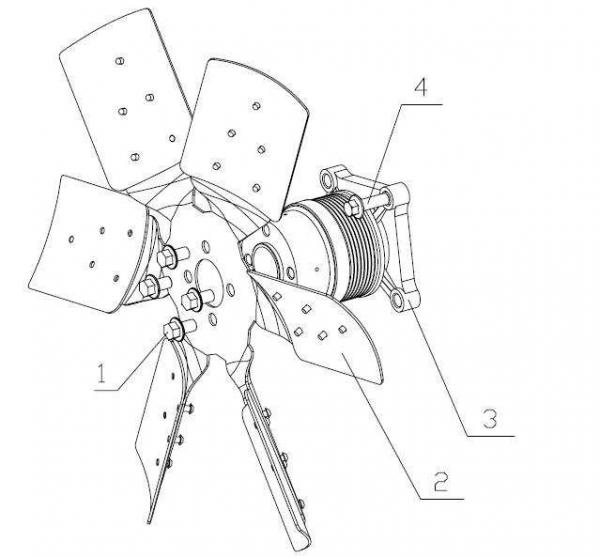 4
1
3
2