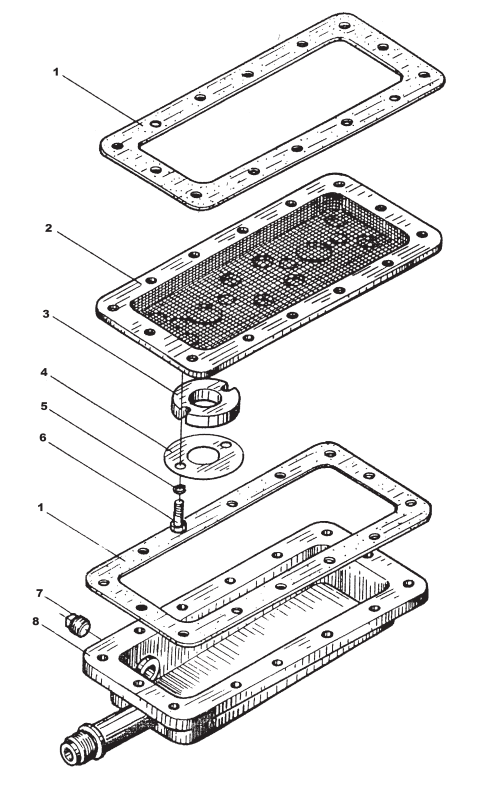 1
2
3
4
5
6
1
7
8